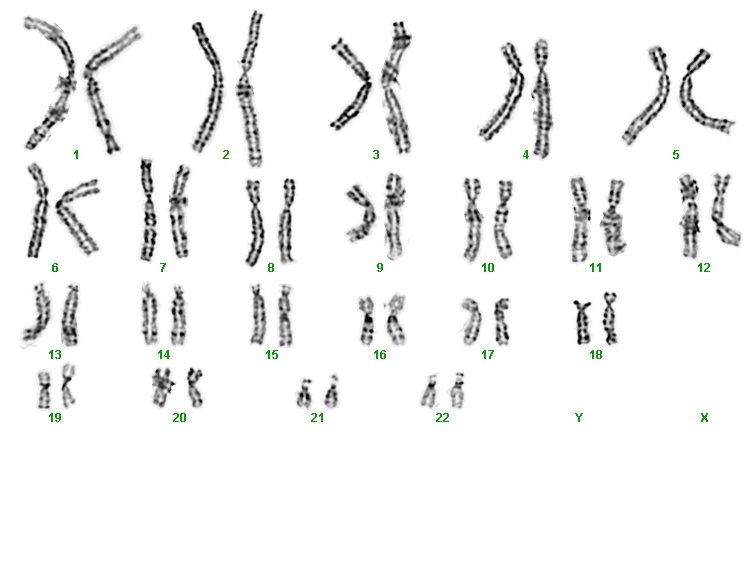 1 2 3 4 5
6 7 8 9 10 11 12
13 14 15 16 17 18
19 20 21 22 Y X