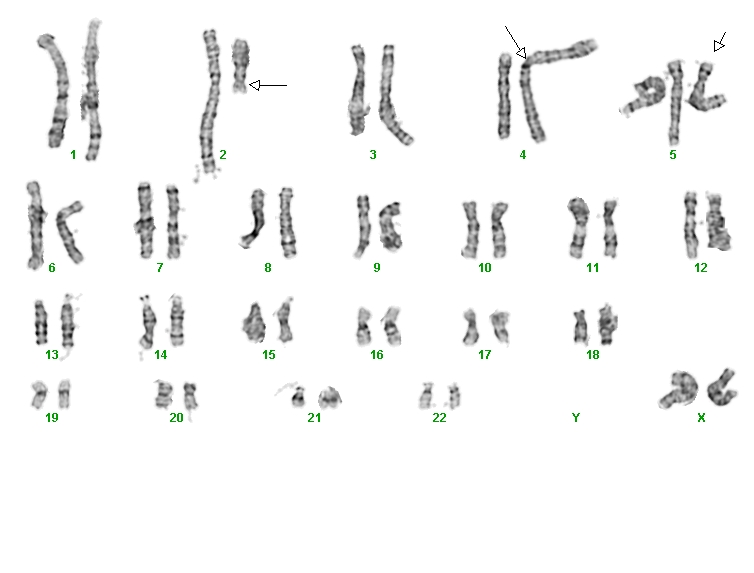 1 2 3 4 5

6 7 8 9 10 11 12

13 14 15 16 17 18

19 20 21 22 Y X