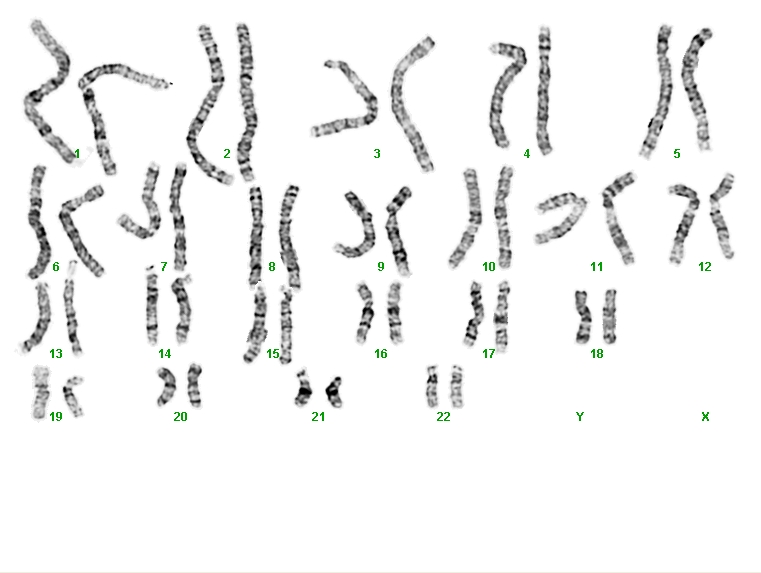 1 2 3 4 5
6 7 8 9 10 11 12
13 14 15 16 17 18
19 20 21 22 Y X