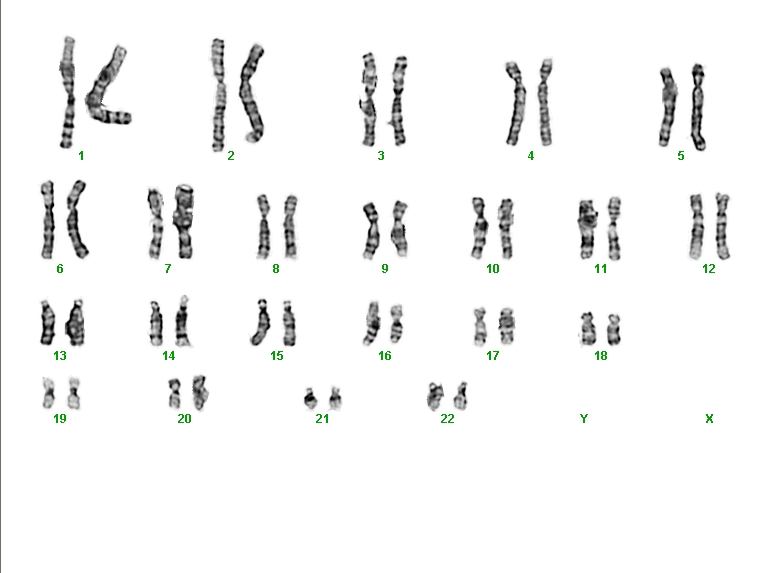 1 2 3 4 5

6 7 8 9 10 11 12

13 14 15 16 17 18

19 20 21 22 Y X