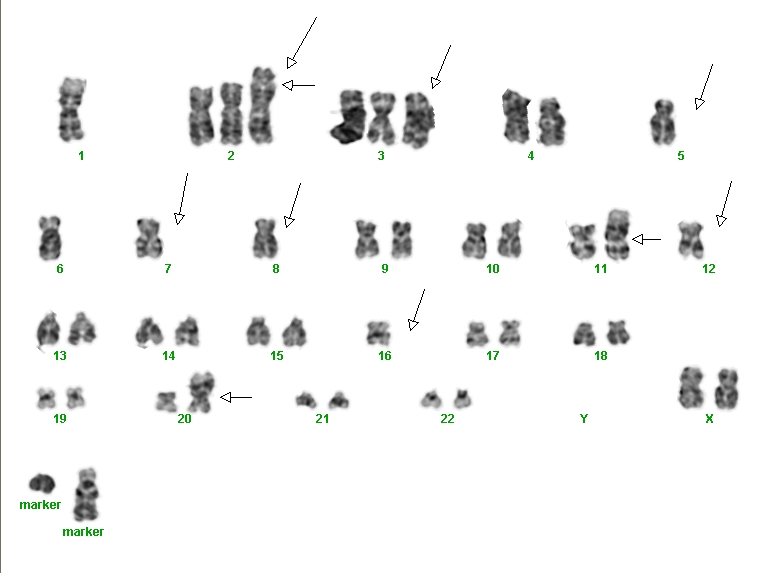 1 2 3 4 5

6 7 8 9 10 11 12

13 14 15 16 17 18

19 20 21 22 Y X

marker
marker