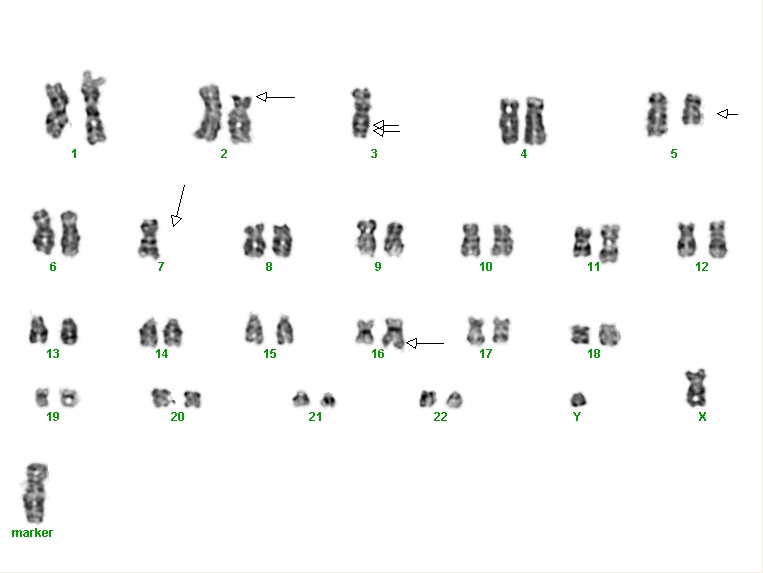 1
2
3
4
5
6
7
8
9
10
11
12
13
14
15
16
17
18
19
20
21
22
Y
X
marker