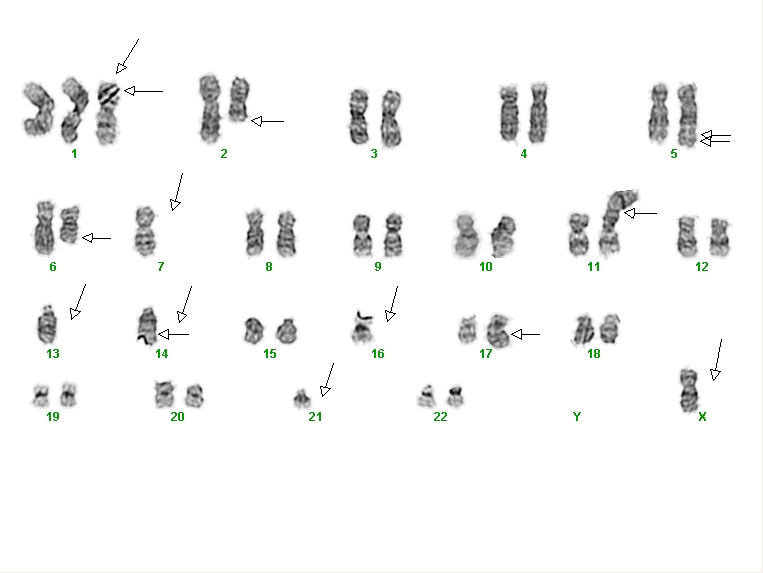 1
2
3
4
5
6
7
8
9
10
11
12
13
14
15
16
17
18
19
20
21
22
Y
X