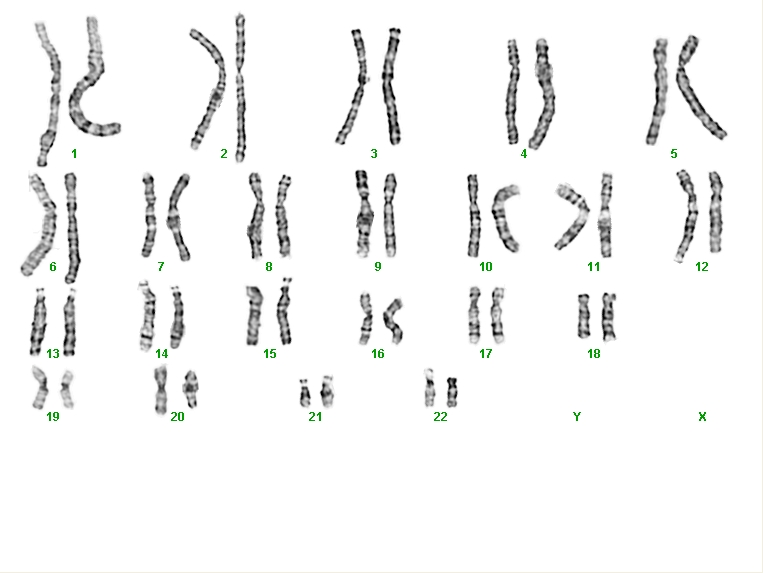 1 2 3 4 5

6 7 8 9 10 11 12

13 14 15 16 17 18

19 20 21 22 Y X