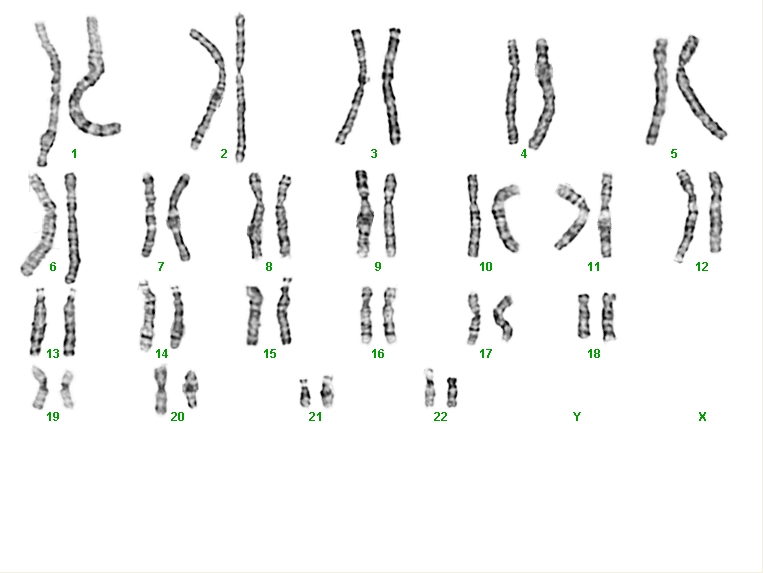 1 2 3 4 5

6 7 8 9 10 11 12

13 14 15 16 17 18

19 20 21 22 Y X