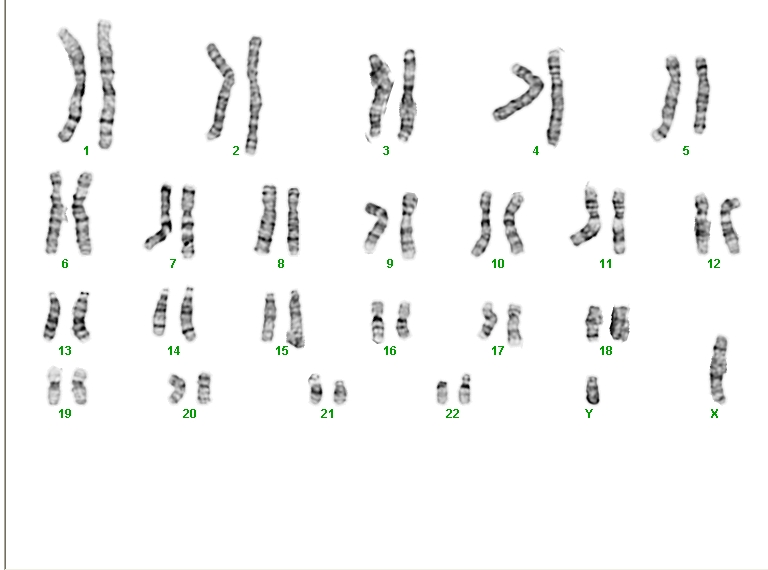 1 2 3 4 5

6 7 8 9 10 11 12

13 14 15 16 17 18

19 20 21 22 Y X