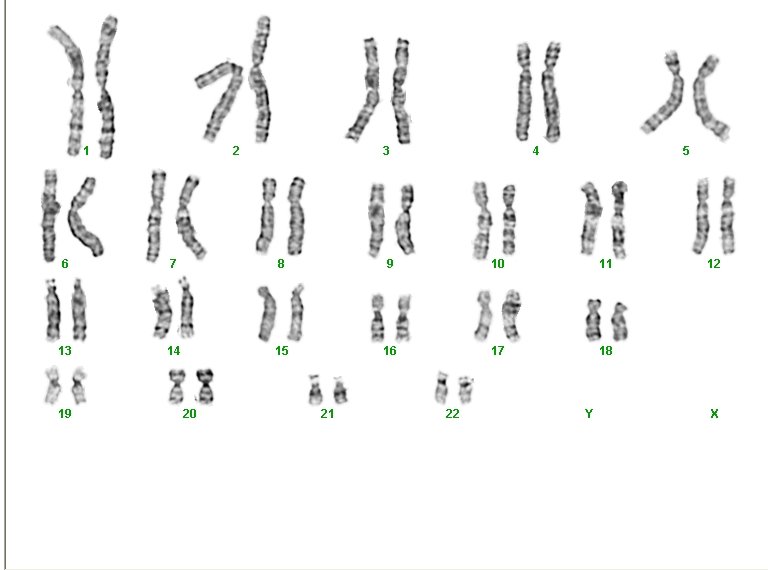 1 2 3 4 5

6 7 8 9 10 11 12

13 14 15 16 17 18

19 20 21 22 Y X