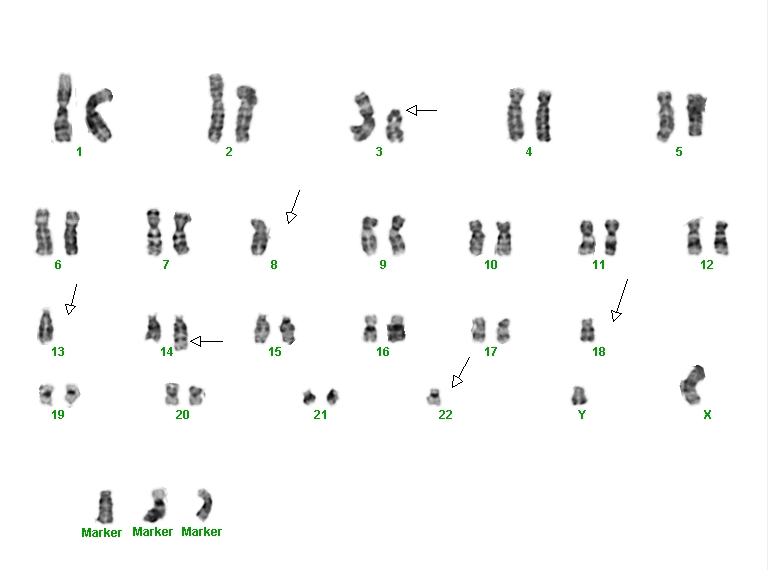 1 2 3 4 5

6 7 8 9 10 11 12

13 14 15 16 17 18

19 20 21 22 Y X

Marker Marker Marker