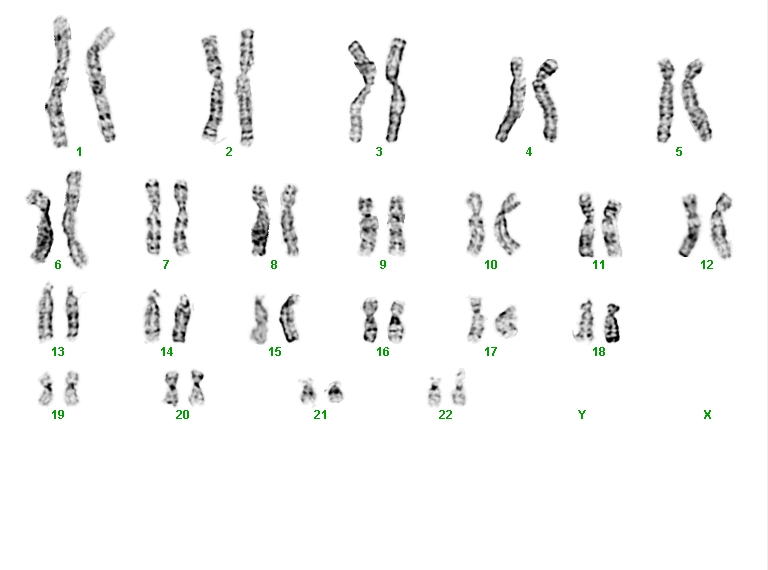 1 2 3 4 5

6 7 8 9 10 11 12

13 14 15 16 17 18

19 20 21 22 Y X