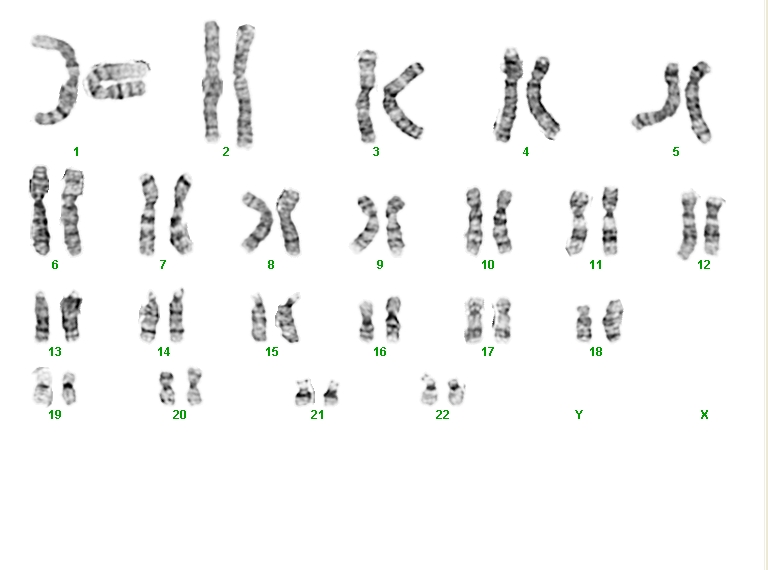 1 2 3 4 5

6 7 8 9 10 11 12

13 14 15 16 17 18

19 20 21 22 Y X