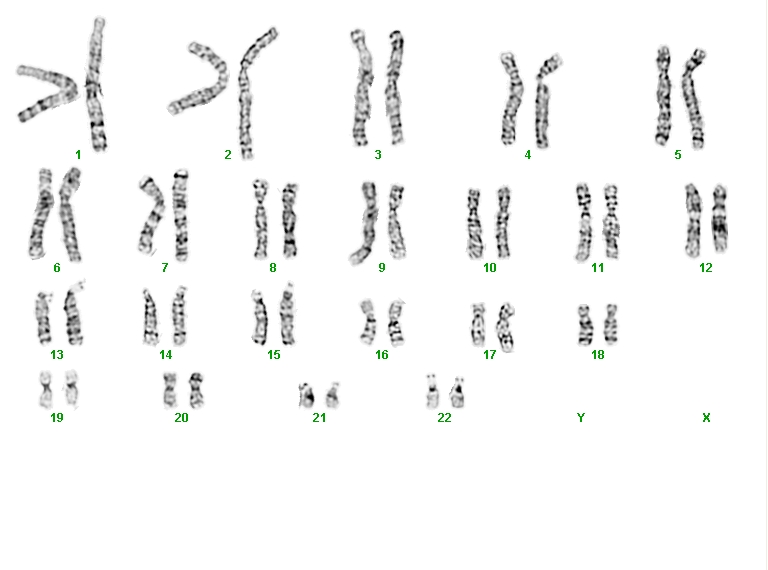 1 2 3 4 5
6 7 8 9 10 11 12
13 14 15 16 17 18
19 20 21 22 Y X