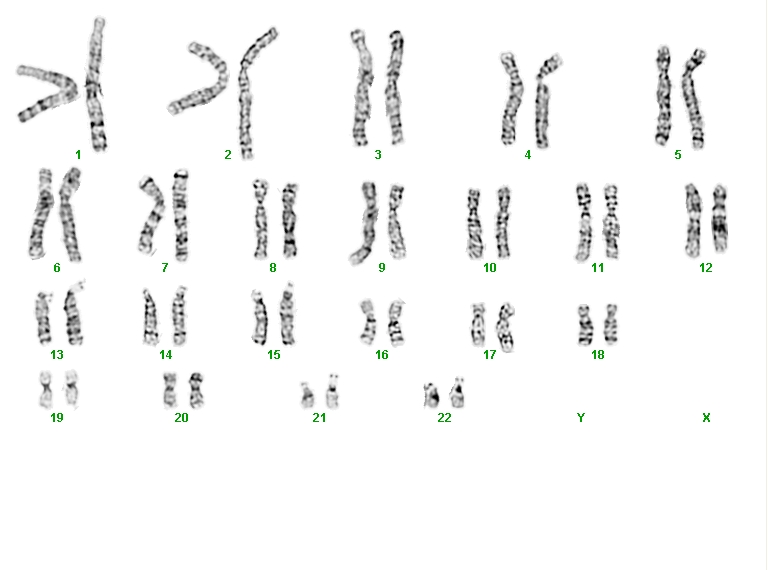 1 2 3 4 5

6 7 8 9 10 11 12

13 14 15 16 17 18

19 20 21 22 Y X