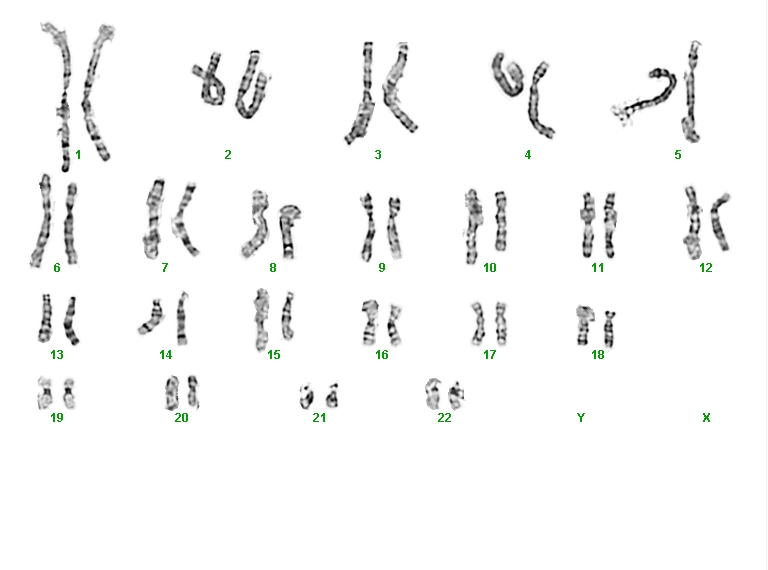 1 2 3 4 5
6 7 8 9 10 11 12
13 14 15 16 17 18
19 20 21 22 Y X