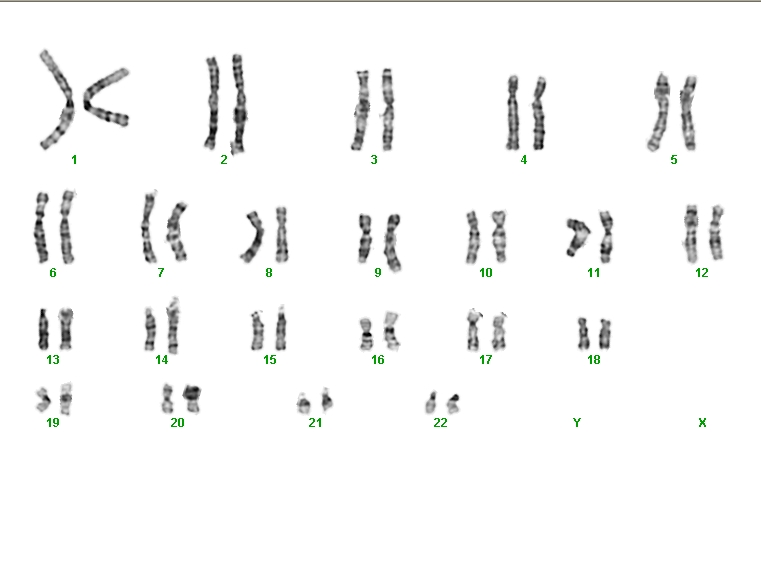 1 2 3 4 5

6 7 8 9 10 11 12

13 14 15 16 17 18

19 20 21 22 Y X