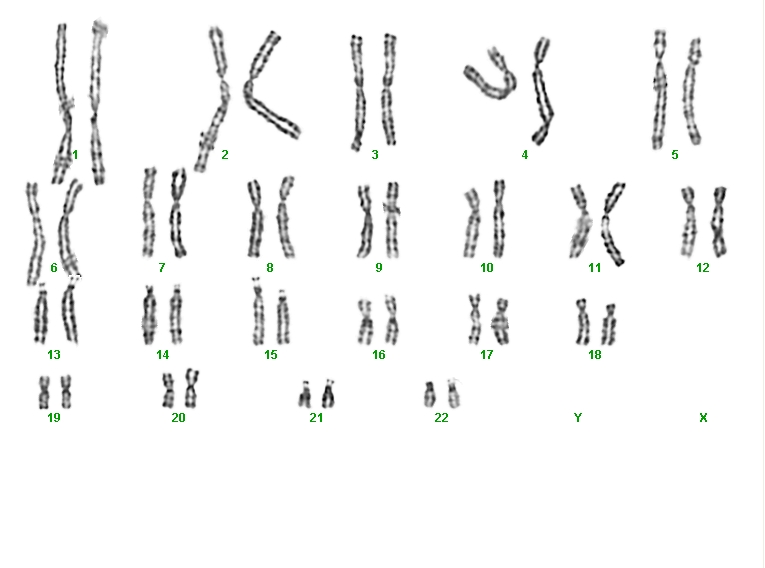 1 2 3 4 5

6 7 8 9 10 11 12

13 14 15 16 17 18

19 20 21 22 Y X