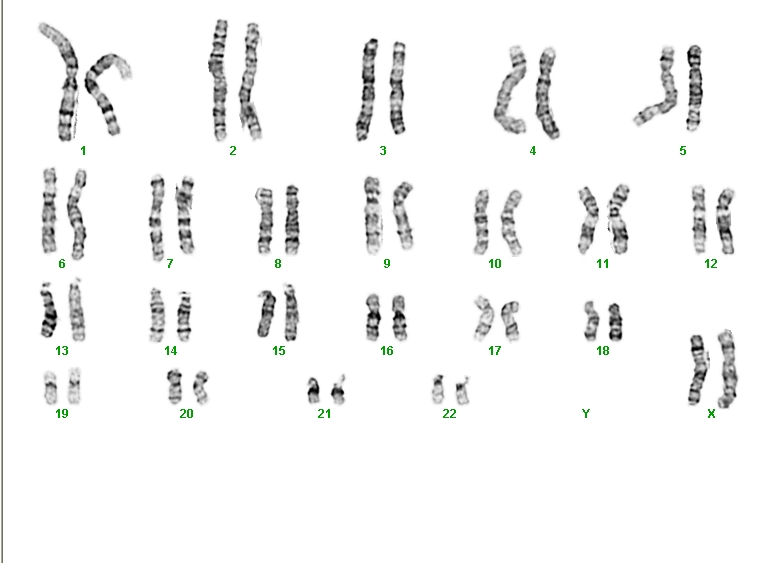 1 2 3 4 5

6 7 8 9 10 11 12

13 14 15 16 17 18

19 20 21 22 Y X