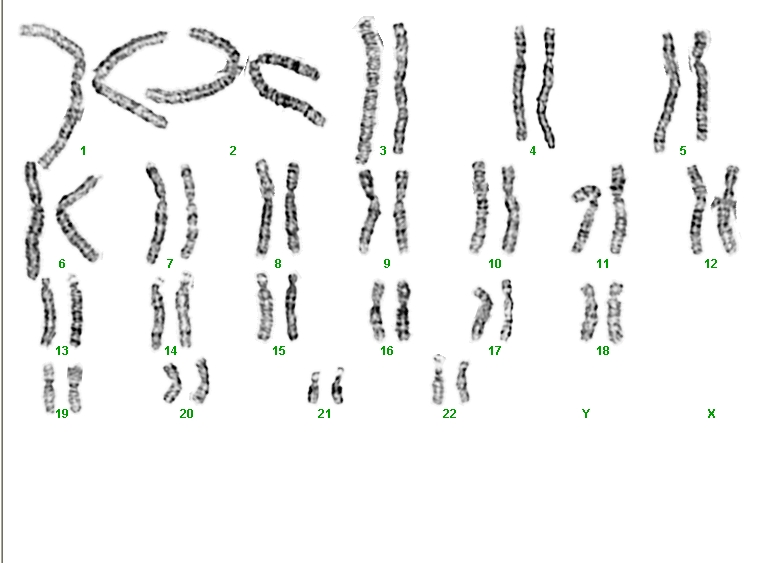 1 2 3 4 5
6 7 8 9 10 11 12
13 14 15 16 17 18
19 20 21 22 Y X