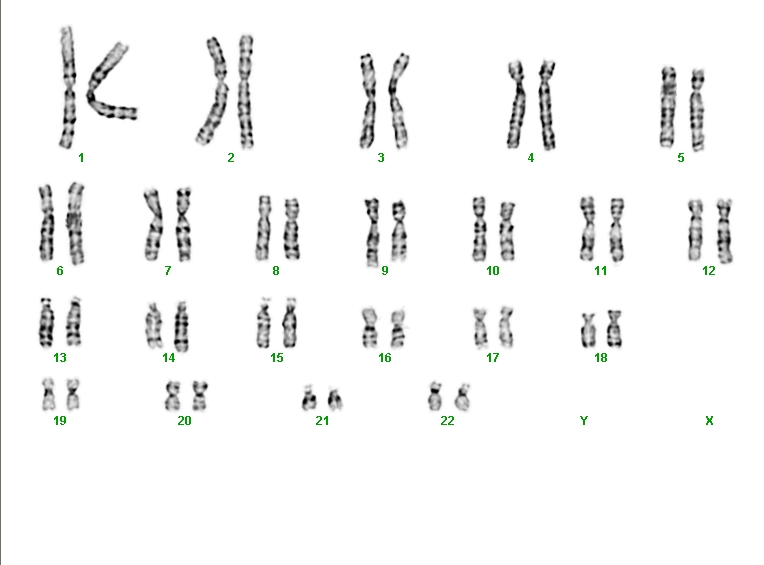 1 2 3 4 5

6 7 8 9 10 11 12

13 14 15 16 17 18

19 20 21 22 Y X