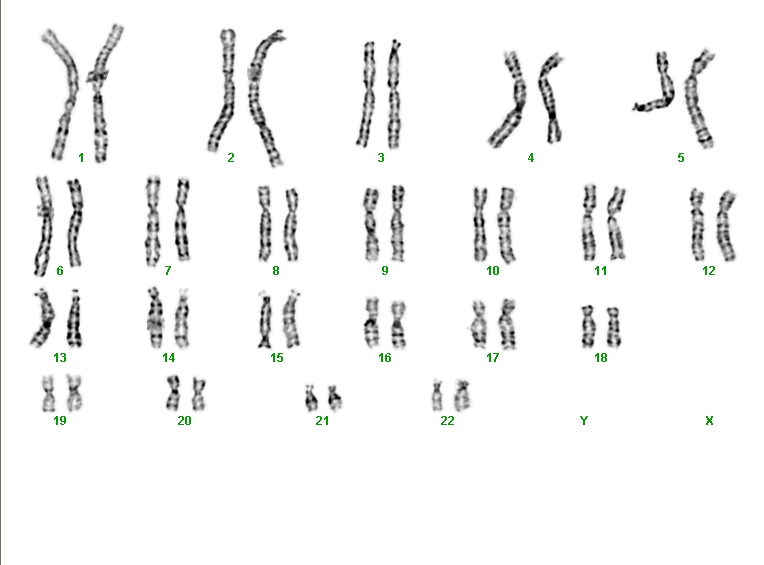 1 2 3 4 5

6 7 8 9 10 11 12

13 14 15 16 17 18

19 20 21 22 Y X