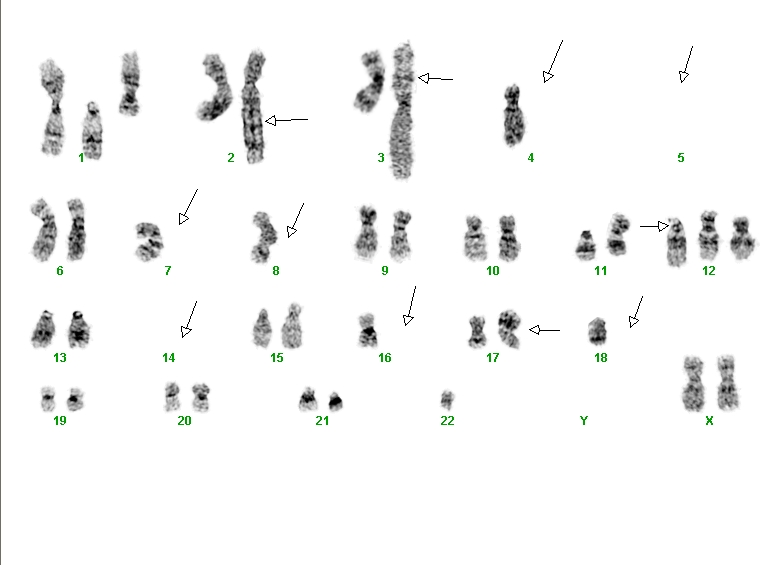 1 2 3 4 5

6 7 8 9 10 11 12

13 14 15 16 17 18

19 20 21 22 Y X