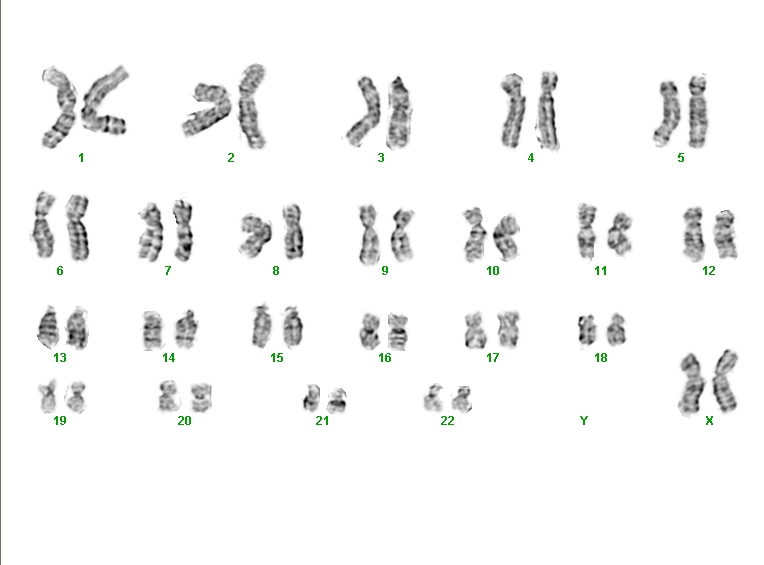 1 2 3 4 5

6 7 8 9 10 11 12

13 14 15 16 17 18

19 20 21 22 Y X