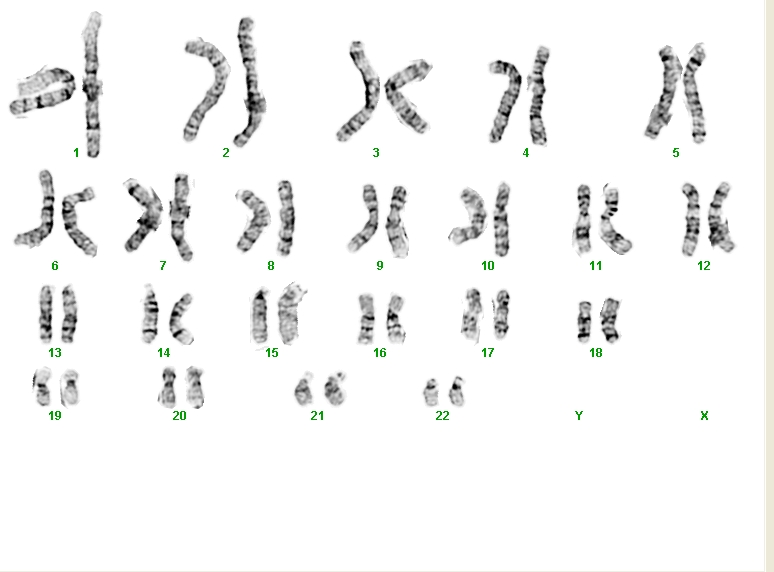 1 2 3 4 5

6 7 8 9 10 11 12

13 14 15 16 17 18

19 20 21 22 Y X