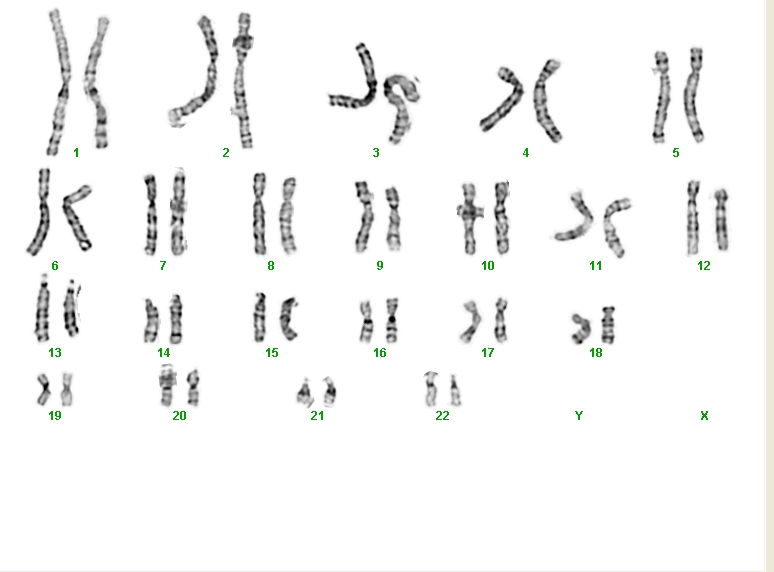 1 2 3 4 5
6 7 8 9 10 11 12
13 14 15 16 17 18
19 20 21 22 Y X