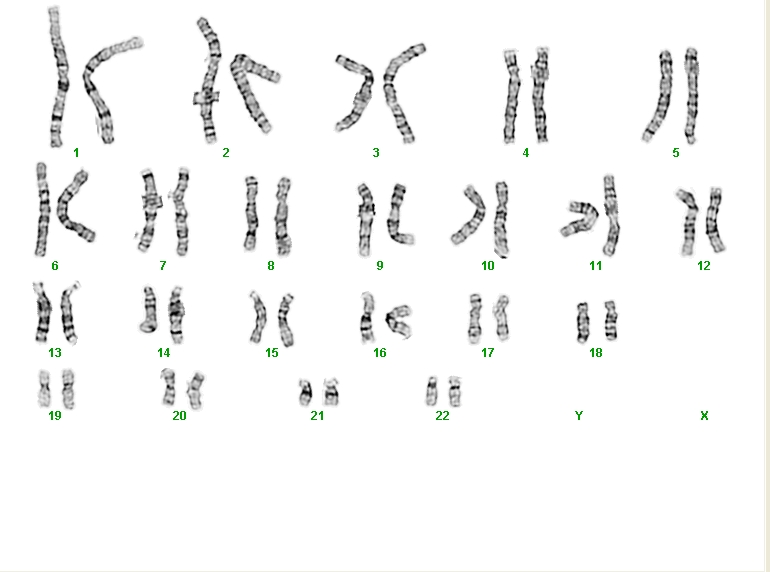 1 2 3 4 5

6 7 8 9 10 11 12

13 14 15 16 17 18

19 20 21 22 Y X