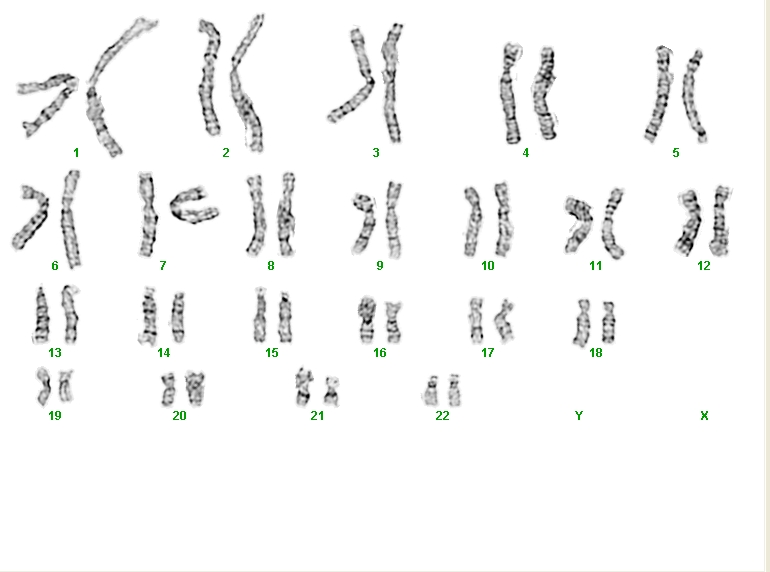 1 2 3 4 5

6 7 8 9 10 11 12

13 14 15 16 17 18

19 20 21 22 Y X