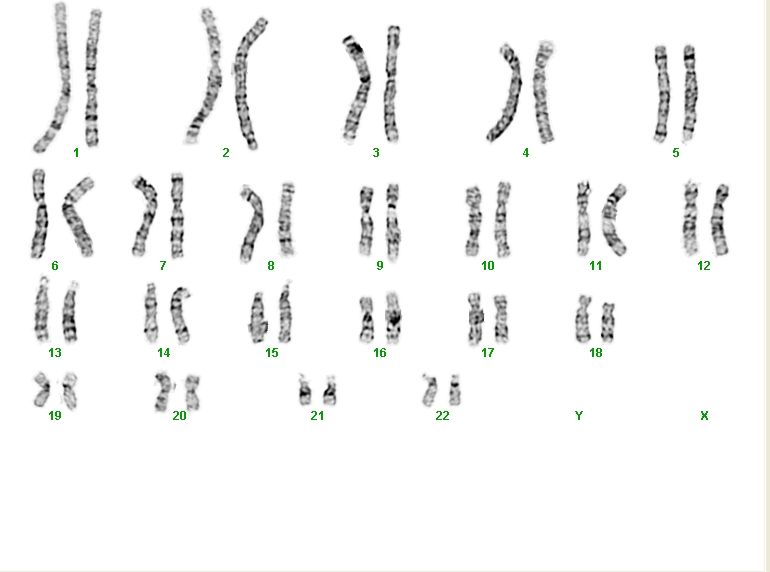 1 2 3 4 5

6 7 8 9 10 11 12

13 14 15 16 17 18

19 20 21 22 Y X