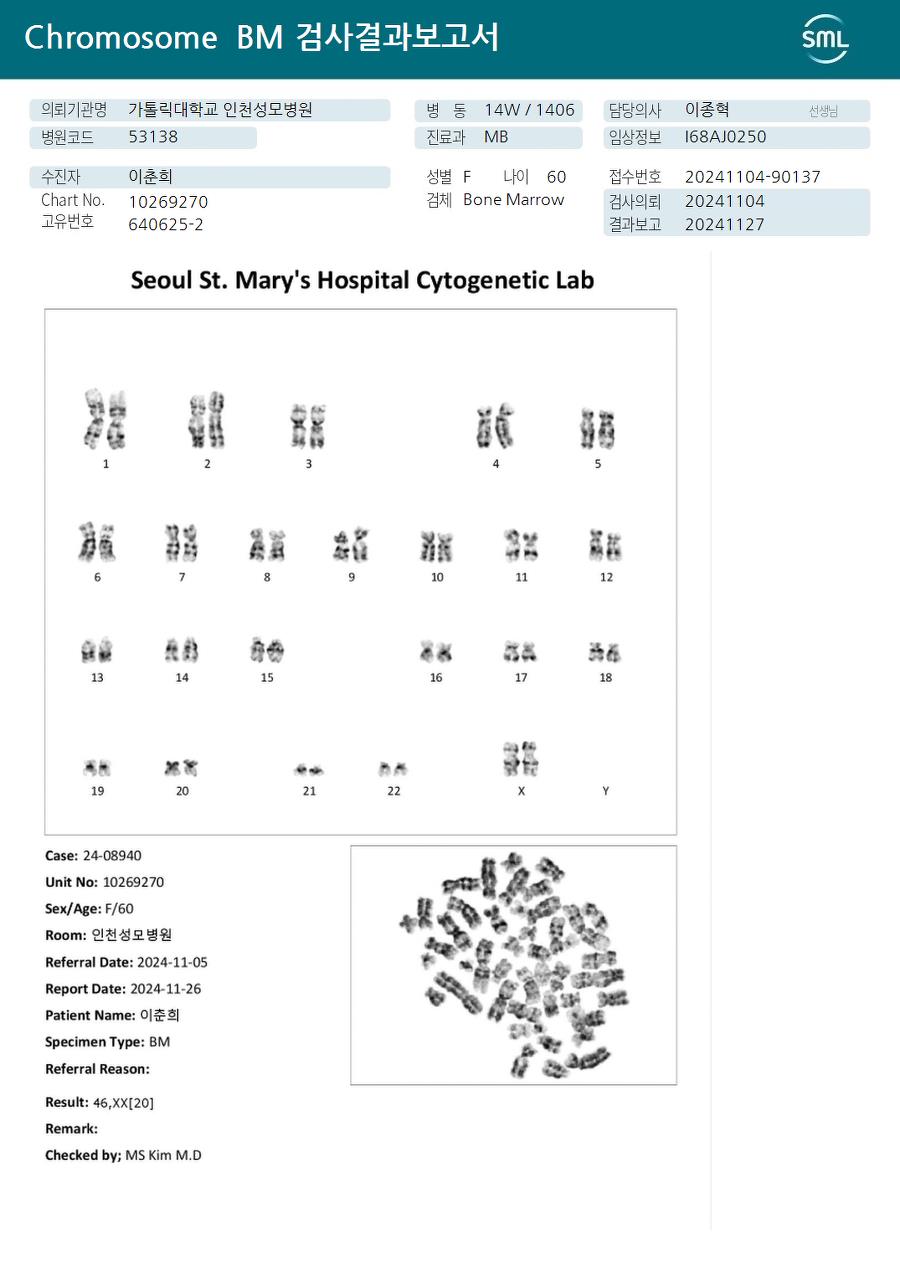 Chromosome BM 검사결과보고서

SML

의뢰기관명 가톨릭대학교 인천성모병원
병원코드 53138

병 동 14W / 1406
진료과 MB

담당의사 이종혁 선생님
임상정보 I68AJ0250

수진자 이춘희
Chart No. 10269270
고유번호 640625-2

성별 F 나이 60
검체 Bone Marrow

접수번호 20241104-90137
검사의뢰 20241104
결과보고 20241127

Seoul St. Mary's Hospital Cytogenetic Lab

1 2 3 4 5

6 7 8 9 10 11 12

13 14 15 16 17 18

19 20 21 22 X Y

Case: 24-08940
Unit No: 10269270
Sex/Age: F/60
Room: 인천성모병원
Referral Date: 2024-11-05
Report Date: 2024-11-26
Patient Name: 이춘희
Specimen Type: BM
Referral Reason:

Result: 46,XX[20]
Remark:
Checked by; MS Kim M.D