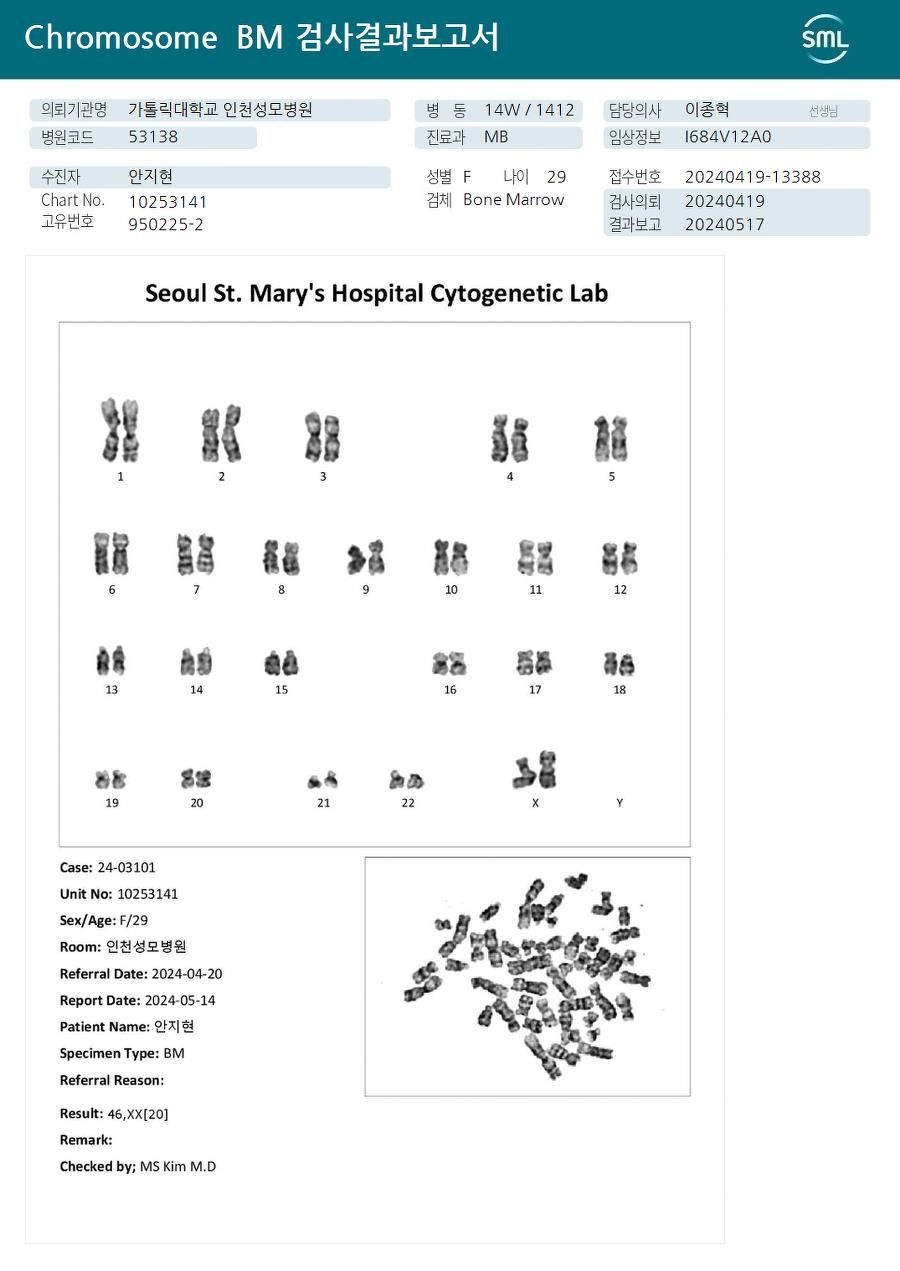 Chromosome BM 검사결과보고서

SML

의뢰기관명 가톨릭대학교 인천성모병원
병원코드 53138

병 동 14W / 1412
진료과 MB

담당의사 이종혁 선생님
임상정보 I684V12A0

수진자 안지현
Chart No. 10253141
고유번호 950225-2

성별 F 나이 29
검체 Bone Marrow

접수번호 20240419-13388
검사의뢰 20240419
결과보고 20240517

Seoul St. Mary's Hospital Cytogenetic Lab

1 2 3 4 5
6 7 8 9 10 11 12
13 14 15 16 17 18
19 20 21 22 X Y

Case: 24-03101
Unit No: 10253141
Sex/Age: F/29
Room: 인천성모병원
Referral Date: 2024-04-20
Report Date: 2024-05-14
Patient Name: 안지현
Specimen Type: BM
Referral Reason:

Result: 46,XX[20]
Remark:
Checked by; MS Kim M.D