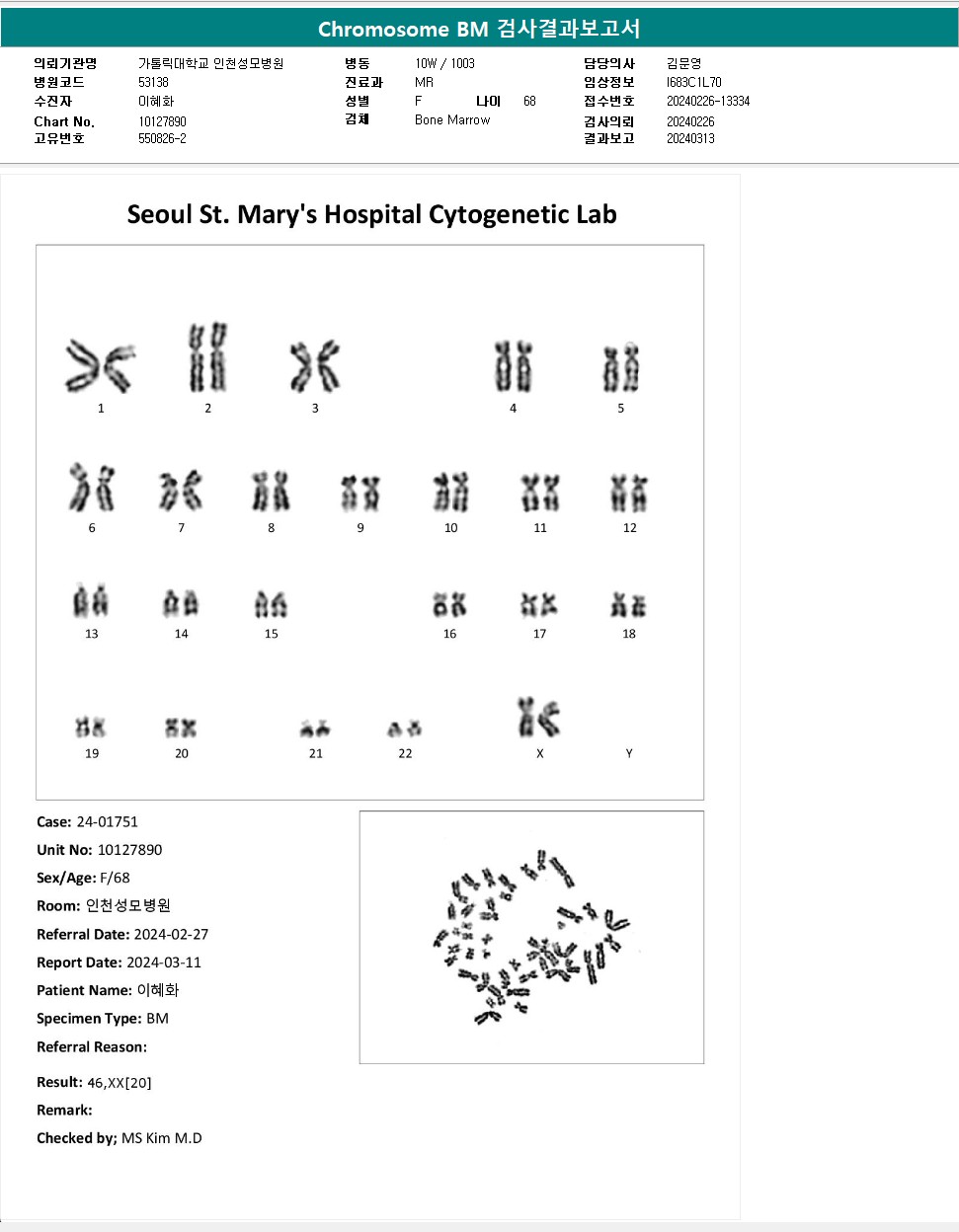 Chromosome BM 검사결과보고서

의뢰기관명 가톨릭대학교 인천성모병원
병원코드 53138
수진자 이혜화
Chart No. 10127890
고유번호 550826-2

병동 10W / 1003
진료과 MR
성별 F 나이 68
검체 Bone Marrow

담당의사 김문영
임상정보 I683C1L70
접수번호 20240226-13334
검사의뢰 20240226
결과보고 20240313

Seoul St. Mary's Hospital Cytogenetic Lab

1 2 3 4 5
6 7 8 9 10 11 12
13 14 15 16 17 18
19 20 21 22 X Y

Case: 24-01751
Unit No: 10127890
Sex/Age: F/68
Room: 인천성모병원
Referral Date: 2024-02-27
Report Date: 2024-03-11
Patient Name: 이혜화
Specimen Type: BM
Referral Reason:

Result: 46,XX[20]
Remark:
Checked by; MS Kim M.D