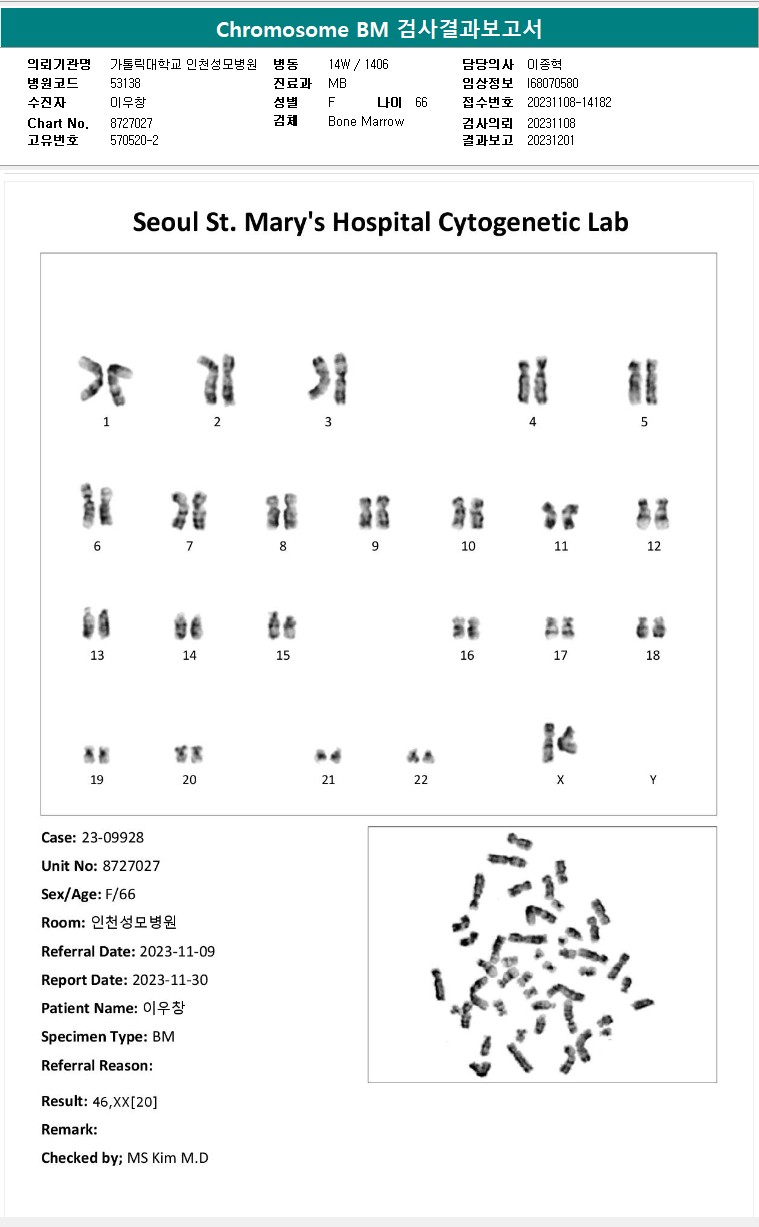 Chromosome BM 검사결과보고서

의뢰기관명 가톨릭대학교 인천성모병원
병원코드 53138
수진자 이우창
Chart No. 8727027
고유번호 570520-2

병동 14W / 1406
진료과 MB
성별 F 나이 66
검체 Bone Marrow

담당의사 이종혁
임상정보 I68070580
접수번호 20231108-14182
검사의뢰 20231108
결과보고 20231201

Seoul St. Mary's Hospital Cytogenetic Lab

1 2 3 4 5
6 7 8 9 10 11 12
13 14 15 16 17 18
19 20 21 22 X Y

Case: 23-09928
Unit No: 8727027
Sex/Age: F/66
Room: 인천성모병원
Referral Date: 2023-11-09
Report Date: 2023-11-30
Patient Name: 이우창
Specimen Type: BM
Referral Reason:

Result: 46,XX[20]
Remark:
Checked by; MS Kim M.D