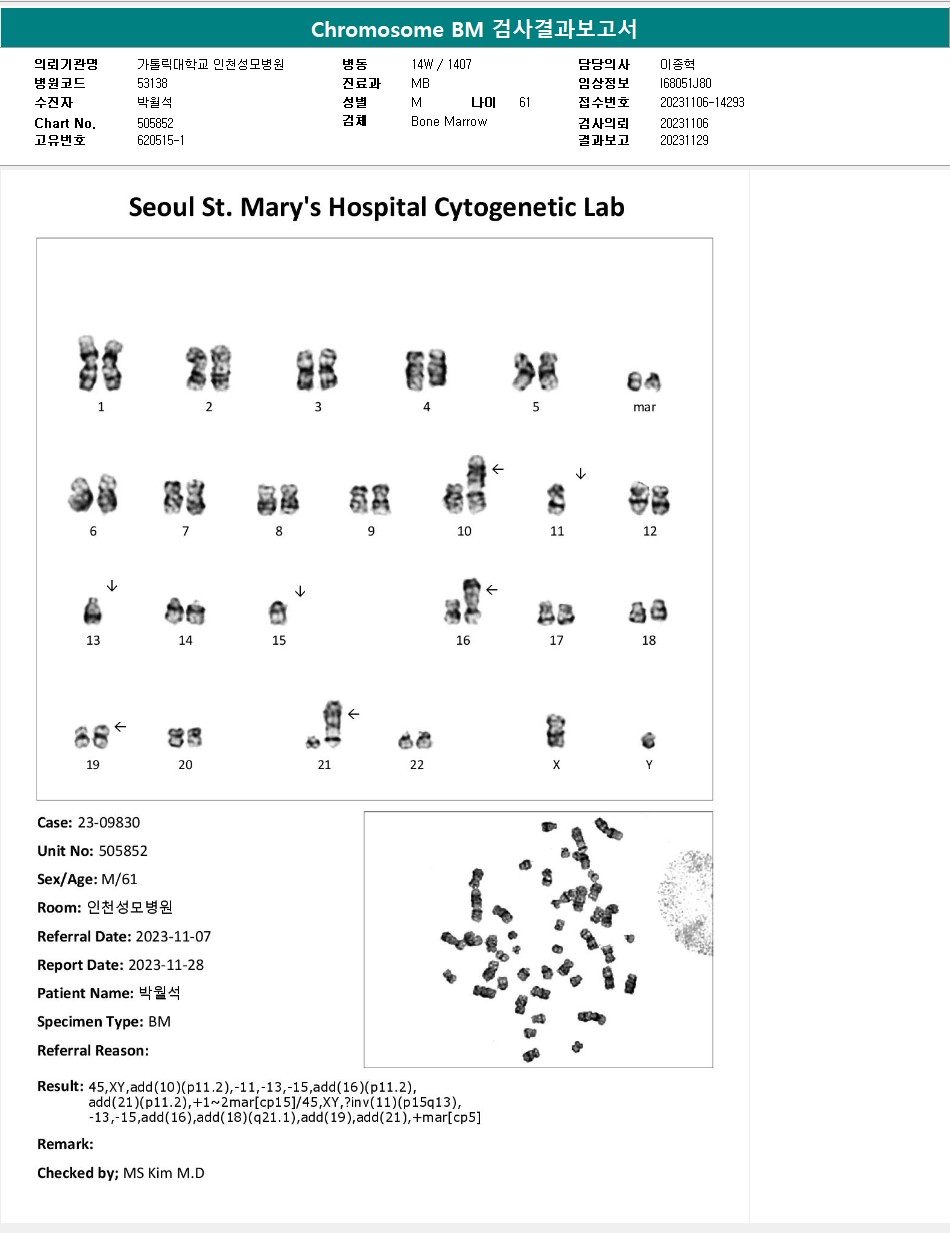 Chromosome BM 검사결과보고서

의뢰기관명 가톨릭대학교 인천성모병원
병원코드 53138
수진자 박월석
Chart No. 505852
고유번호 620515-1

병동 14W / 1407
진료과 MB
성별 M 나이 61
검체 Bone Marrow

담당의사 이종혁
임상정보 I68051J80
접수번호 20231106-14293
검사의뢰 20231106
결과보고 20231129

Seoul St. Mary's Hospital Cytogenetic Lab

1 2 3 4 5 mar
6 7 8 9 10 11 12
13 14 15 16 17 18
19 20 21 22 X Y

Case: 23-09830
Unit No: 505852
Sex/Age: M/61
Room: 인천성모병원
Referral Date: 2023-11-07
Report Date: 2023-11-28
Patient Name: 박월석
Specimen Type: BM
Referral Reason:

Result: 45,XY,add(10)(p11.2),-11,-13,-15,add(16)(p11.2), add(21)(p11.2),+1~2mar[cp15]/45,XY,?inv(11)(p15q13), -13,-15,add(16),add(18)(q21.1),add(19),add(21),+mar[cp5]

Remark:

Checked by; MS Kim M.D