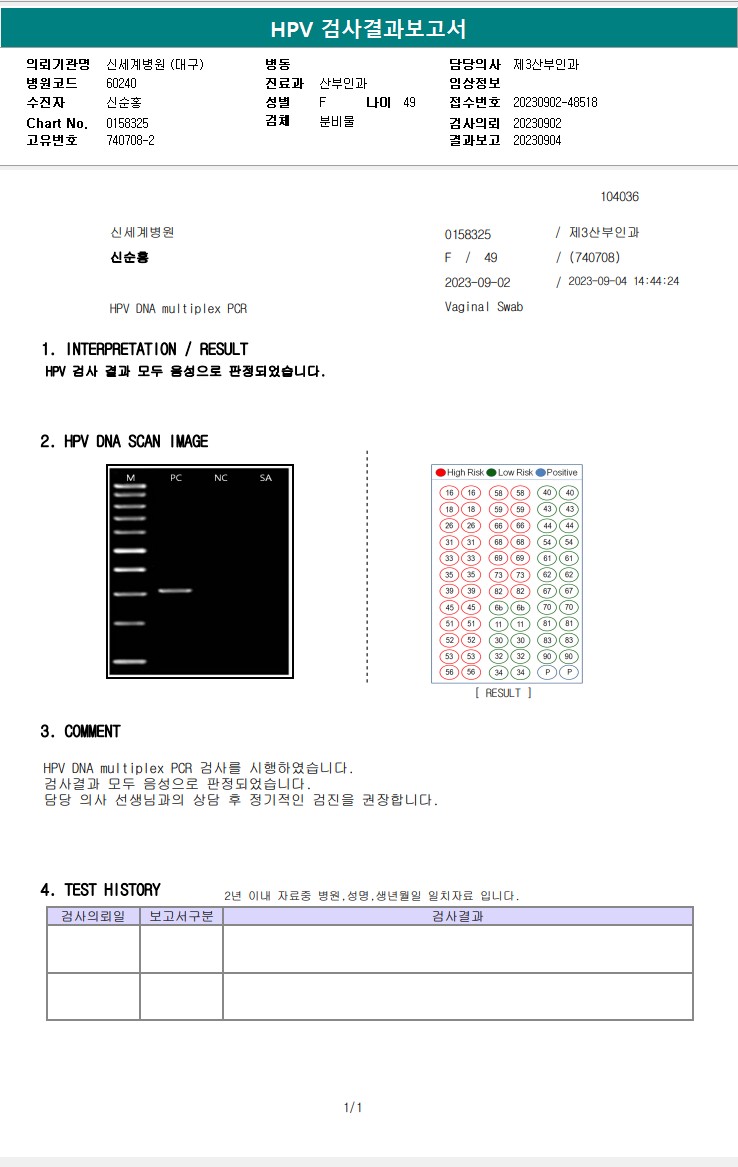 HPV 검사결과보고서

의뢰기관명 신세계병원(대구)
병원코드 60240
수진자 신순홍
Chart No. 0158325
고유번호 740708-2

병동
진료과 산부인과
성별 F 나이 49
검체 분비물

담당의사 제3산부인과
임상정보
접수번호 20230902-48518
검사의뢰 20230902
결과보고 20230904

104036

신세계병원
신순홍
HPV DNA multiplex PCR

0158325 / 제3산부인과
F / 49 / (740708)
2023-09-02 / 2023-09-04 14:44:24
Vaginal Swab

1. INTERPRETATION / RESULT
HPV 검사 결과 모두 음성으로 판정되었습니다.

2. HPV DNA SCAN IMAGE

M PC NC SA

High Risk Low Risk Positive

16 16 58 58 40 40
18 18 59 59 43 43
26 26 66 66 44 44
31 31 68 68 54 54
33 33 69 69 61 61
35 35 73 73 62 62
39 39 82 82 67 67
45 45 6b 6b 70 70
51 51 11 11 81 81
52 52 30 30 83 83
53 53 32 32 90 90
56 56 34 34 P P

[ RESULT ]

3. COMMENT
HPV DNA multiplex PCR 검사를 시행하였습니다.
검사결과 모두 음성으로 판정되었습니다.
담당 의사 선생님과의 상담 후 정기적인 검진을 권장합니다.

4. TEST HISTORY
2년 이내 자료중 병원,성명,생년월일 일치자료 입니다.

| 검사의뢰일 | 보고서구분 | 검사결과 |
|---|---|---|
| | | |
| | | |

1/1