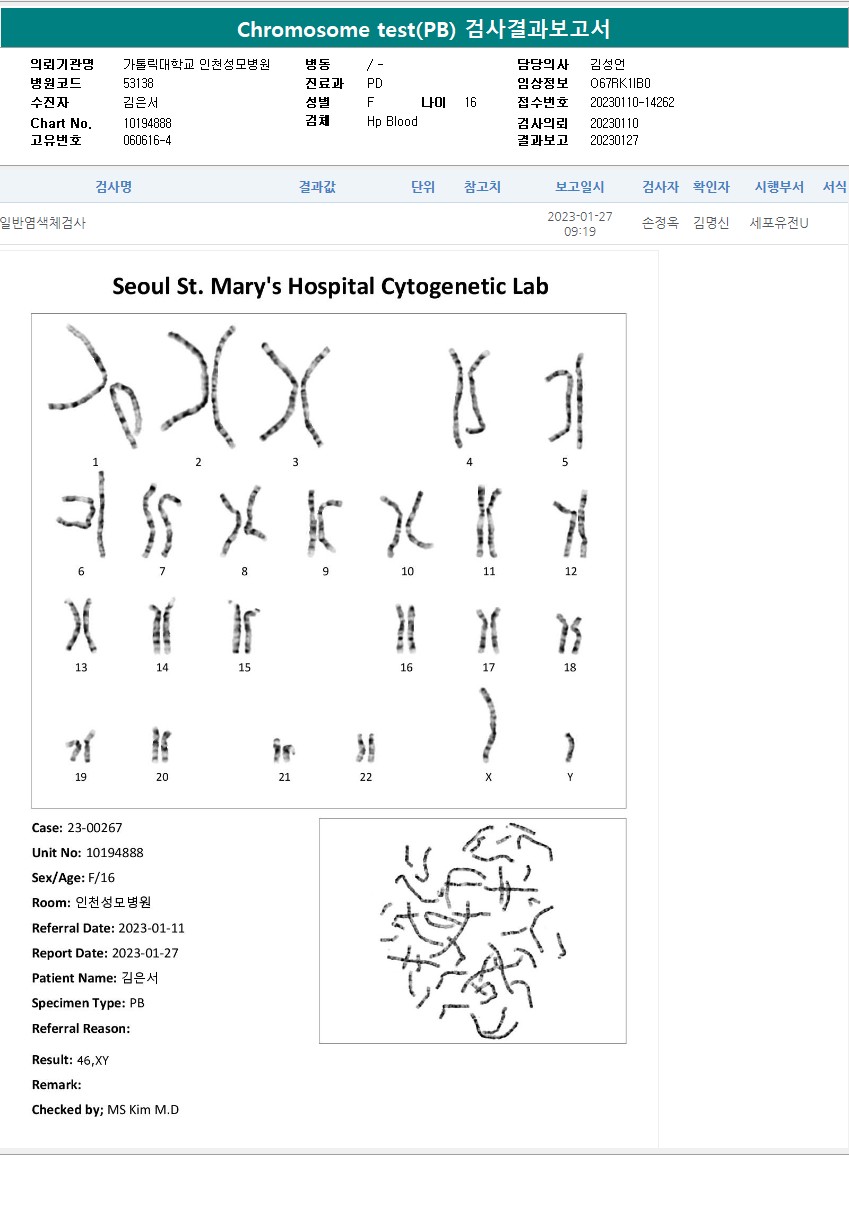 Chromosome test(PB) 검사결과보고서

의뢰기관명 가톨릭대학교 인천성모병원
병원코드 53138
수진자 김은서
Chart No. 10194888
고유번호 060616-4

병동 / -
진료과 PD
성별 F 나이 16
검체 Hp Blood

담당의사 김성언
임상정보 O67RK1IB0
접수번호 20230110-14262
검사의뢰 20230110
결과보고 20230127

| 검사명 | 결과값 | 단위 | 참고치 | 보고일시 | 검사자 | 확인자 | 시행부서 | 서식 |
|---|---|---|---|---|---|---|---|---|
| 일반염색체검사 | | | | 2023-01-27 09:19 | 손정옥 | 김명신 | 세포유전U | |

Seoul St. Mary's Hospital Cytogenetic Lab

1 2 3 4 5
6 7 8 9 10 11 12
13 14 15 16 17 18
19 20 21 22 X Y

Case: 23-00267
Unit No: 10194888
Sex/Age: F/16
Room: 인천성모병원
Referral Date: 2023-01-11
Report Date: 2023-01-27
Patient Name: 김은서
Specimen Type: PB
Referral Reason:
Result: 46,XY
Remark:
Checked by; MS Kim M.D