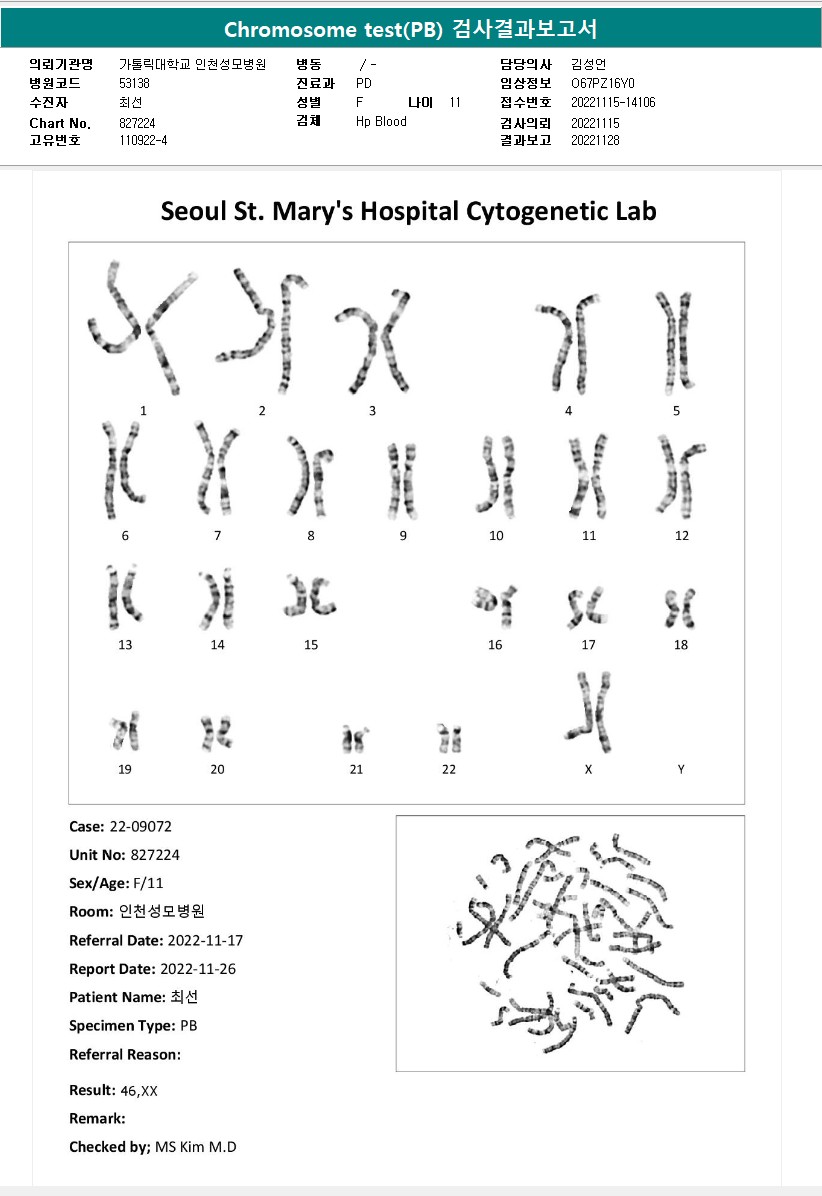 Chromosome test(PB) 검사결과보고서

의뢰기관명 가톨릭대학교 인천성모병원
병원코드 53138
수진자 최선
Chart No. 827224
고유번호 110922-4

병동 / -
진료과 PD
성별 F 나이 11
검체 Hp Blood

담당의사 김성언
임상정보 O67PZ16Y0
접수번호 20221115-14106
검사의뢰 20221115
결과보고 20221128

Seoul St. Mary's Hospital Cytogenetic Lab

1 2 3 4 5
6 7 8 9 10 11 12
13 14 15 16 17 18
19 20 21 22 X Y

Case: 22-09072
Unit No: 827224
Sex/Age: F/11
Room: 인천성모병원
Referral Date: 2022-11-17
Report Date: 2022-11-26
Patient Name: 최선
Specimen Type: PB
Referral Reason:

Result: 46,XX
Remark:
Checked by; MS Kim M.D