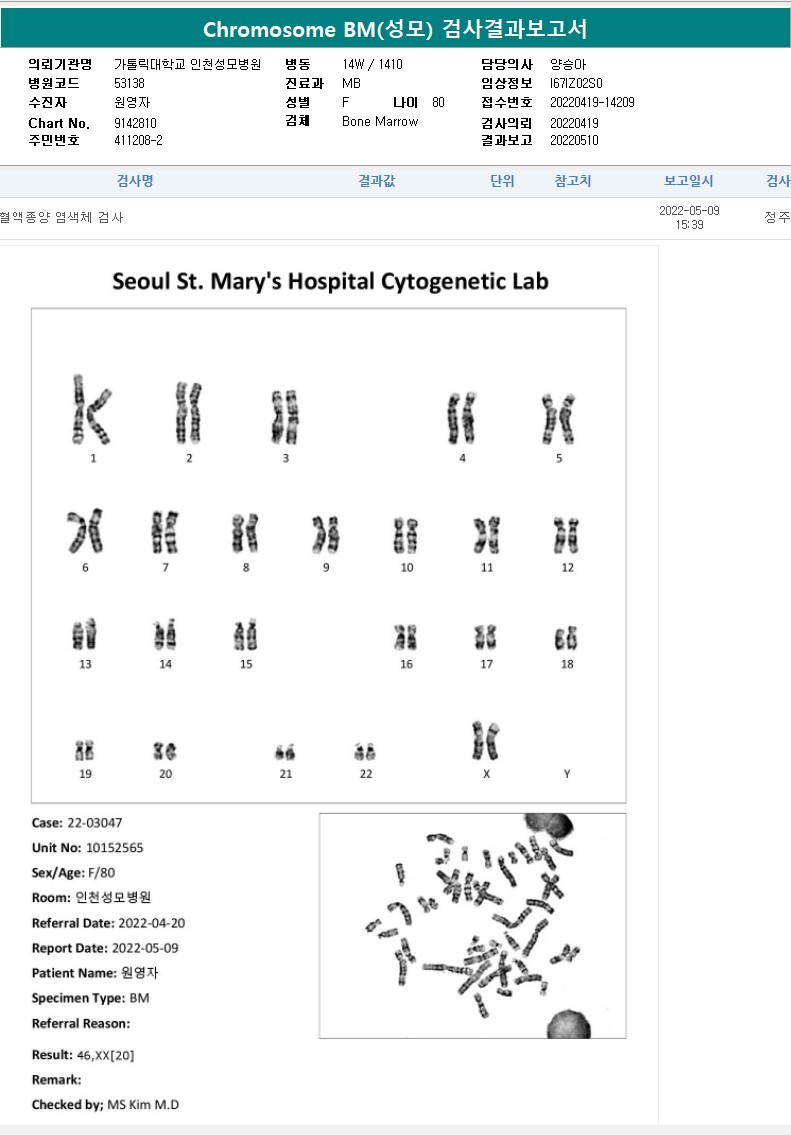 Chromosome BM(성모) 검사결과보고서

의뢰기관명 가톨릭대학교 인천성모병원
병원코드 53138
수진자 원영자
Chart No. 9142810
주민번호 411208-2

병동 14W / 1410
진료과 MB
성별 F 나이 80
검체 Bone Marrow

담당의사 양승아
임상정보 I67IZ02S0
접수번호 20220419-14209
검사의뢰 20220419
결과보고 20220510

| 검사명 | 결과값 | 단위 | 참고치 | 보고일시 | 검사 |
|---|---|---|---|---|---|
| 혈액종양 염색체 검사 | | | | 2022-05-09 15:39 | 정주 |

Seoul St. Mary's Hospital Cytogenetic Lab

1 2 3 4 5
6 7 8 9 10 11 12
13 14 15 16 17 18
19 20 21 22 X Y

Case: 22-03047
Unit No: 10152565
Sex/Age: F/80
Room: 인천성모병원
Referral Date: 2022-04-20
Report Date: 2022-05-09
Patient Name: 원영자
Specimen Type: BM
Referral Reason:

Result: 46,XX[20]
Remark:
Checked by; MS Kim M.D