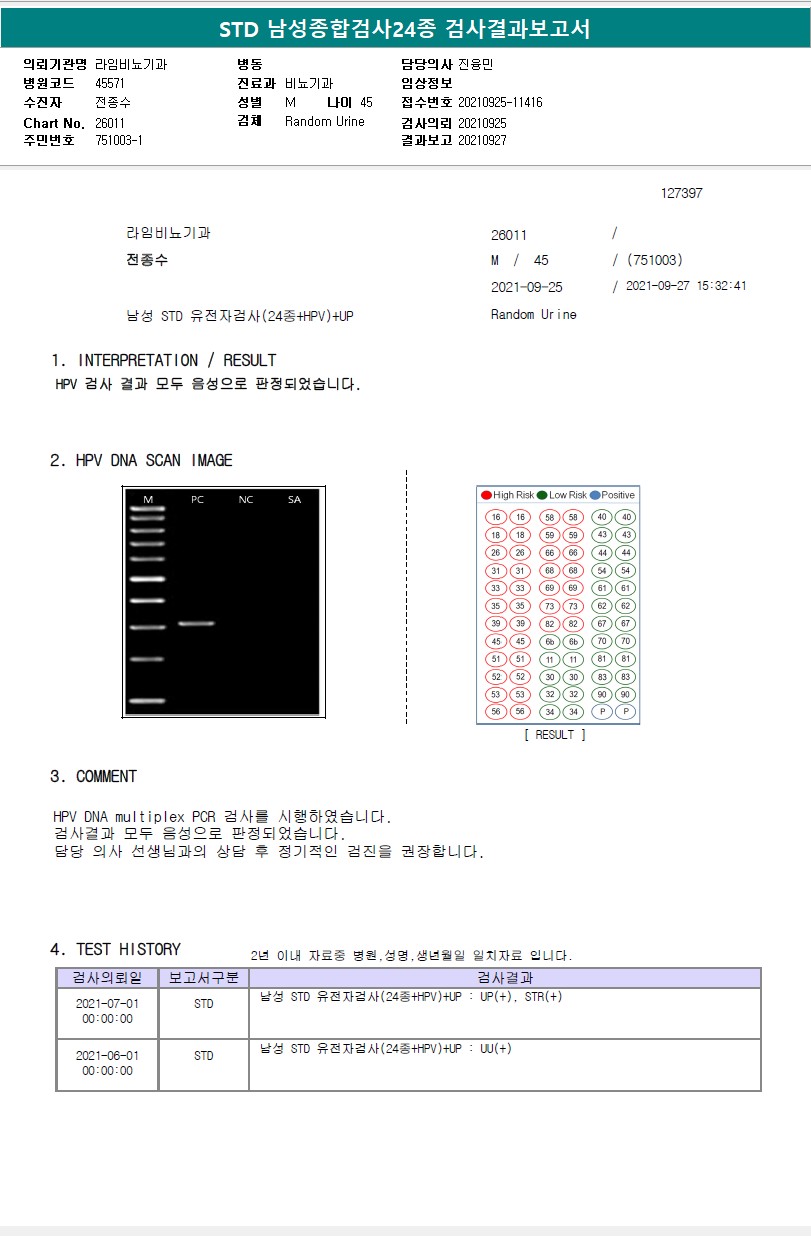 STD 남성종합검사24종 검사결과보고서

의뢰기관명 라임비뇨기과
병원코드 45571
수진자 전종수
Chart No. 26011
주민번호 751003-1

병동
진료과 비뇨기과
성별 M 나이 45
검체 Random Urine

담당의사 진용민
임상정보
접수번호 20210925-11416
검사의뢰 20210925
결과보고 20210927

127397

라임비뇨기과
전종수

남성 STD 유전자검사(24종+HPV)+UP

26011 /
M / 45 / (751003)
2021-09-25 / 2021-09-27 15:32:41
Random Urine

1. INTERPRETATION / RESULT
HPV 검사 결과 모두 음성으로 판정되었습니다.

2. HPV DNA SCAN IMAGE

M PC NC SA

High Risk Low Risk Positive

| 16 | 16 | 58 | 58 | 40 | 40 |
|---|---|---|---|---|---|
| 18 | 18 | 59 | 59 | 43 | 43 |
| 26 | 26 | 66 | 66 | 44 | 44 |
| 31 | 31 | 68 | 68 | 54 | 54 |
| 33 | 33 | 69 | 69 | 61 | 61 |
| 35 | 35 | 73 | 73 | 62 | 62 |
| 39 | 39 | 82 | 82 | 67 | 67 |
| 45 | 45 | 6b | 6b | 70 | 70 |
| 51 | 51 | 11 | 11 | 81 | 81 |
| 52 | 52 | 30 | 30 | 83 | 83 |
| 53 | 53 | 32 | 32 | 90 | 90 |
| 56 | 56 | 34 | 34 | P | P |

[ RESULT ]

3. COMMENT

HPV DNA multiplex PCR 검사를 시행하였습니다.
검사결과 모두 음성으로 판정되었습니다.
담당 의사 선생님과의 상담 후 정기적인 검진을 권장합니다.

4. TEST HISTORY 2년 이내 자료중 병원,성명,생년월일 일치자료 입니다.

| 검사의뢰일 | 보고서구분 | 검사결과 |
|---|---|---|
| 2021-07-01 00:00:00 | STD | 남성 STD 유전자검사(24종+HPV)+UP : UP(+), STR(+) |
| 2021-06-01 00:00:00 | STD | 남성 STD 유전자검사(24종+HPV)+UP : UU(+) |