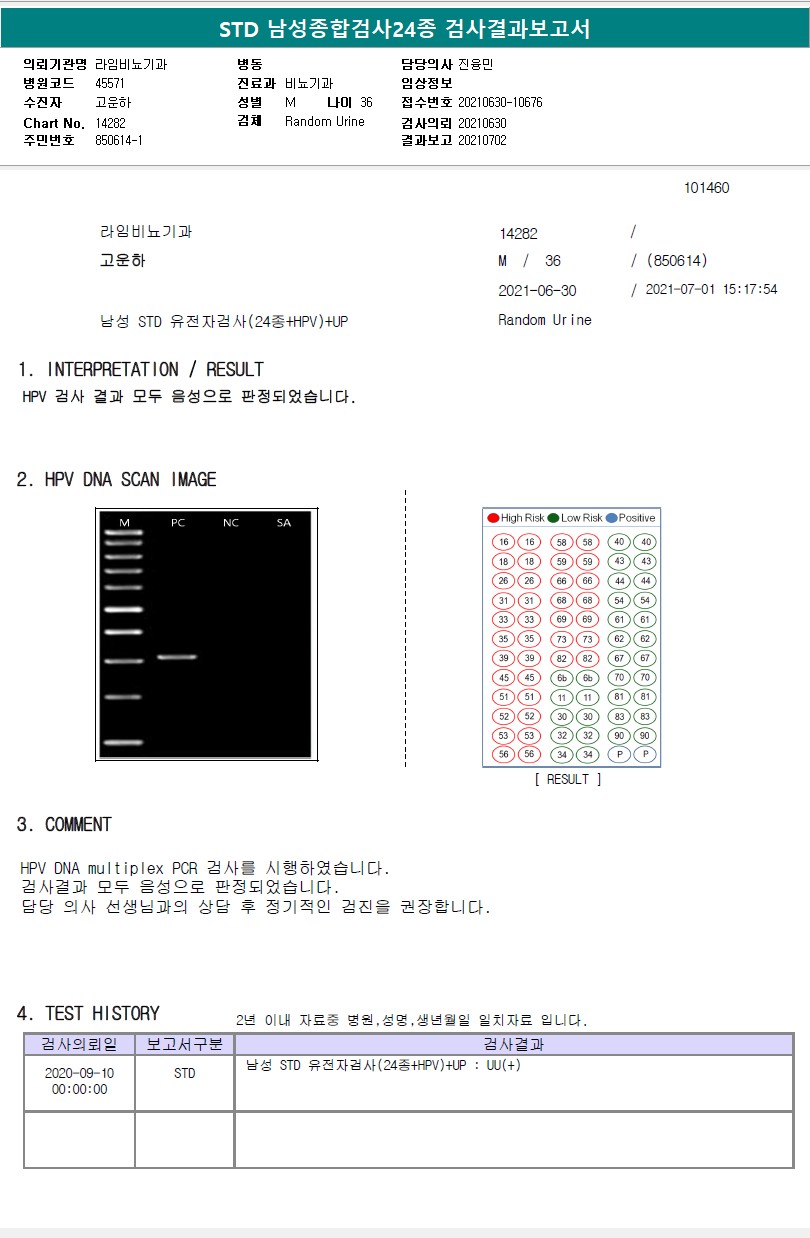 STD 남성종합검사24종 검사결과보고서

의뢰기관명 라임비뇨기과
병원코드 45571
수진자 고운하
Chart No. 14282
주민번호 850614-1

병동
진료과 비뇨기과
성별 M 나이 36
검체 Random Urine

담당의사 진용민
임상정보
접수번호 20210630-10676
검사의뢰 20210630
결과보고 20210702

101460

라임비뇨기과
고운하

14282 /
M / 36 / (850614)
2021-06-30 / 2021-07-01 15:17:54

남성 STD 유전자검사(24종+HPV)+UP

Random Urine

1. INTERPRETATION / RESULT
HPV 검사 결과 모두 음성으로 판정되었습니다.

2. HPV DNA SCAN IMAGE

M PC NC SA

High Risk Low Risk Positive

| 16 | 16 | 58 | 58 | 40 | 40 |
|---|---|---|---|---|---|
| 18 | 18 | 59 | 59 | 43 | 43 |
| 26 | 26 | 66 | 66 | 44 | 44 |
| 31 | 31 | 68 | 68 | 54 | 54 |
| 33 | 33 | 69 | 69 | 61 | 61 |
| 35 | 35 | 73 | 73 | 62 | 62 |
| 39 | 39 | 82 | 82 | 67 | 67 |
| 45 | 45 | 6b | 6b | 70 | 70 |
| 51 | 51 | 11 | 11 | 81 | 81 |
| 52 | 52 | 30 | 30 | 83 | 83 |
| 53 | 53 | 32 | 32 | 90 | 90 |
| 56 | 56 | 34 | 34 | P | P |

[ RESULT ]

3. COMMENT

HPV DNA multiplex PCR 검사를 시행하였습니다.
검사결과 모두 음성으로 판정되었습니다.
담당 의사 선생님과의 상담 후 정기적인 검진을 권장합니다.

4. TEST HISTORY
2년 이내 자료중 병원,성명,생년월일 일치자료 입니다.

| 검사의뢰일 | 보고서구분 | 검사결과 |
|---|---|---|
| 2020-09-10 00:00:00 | STD | 남성 STD 유전자검사(24종+HPV)+UP : UU(+) |
| | | |